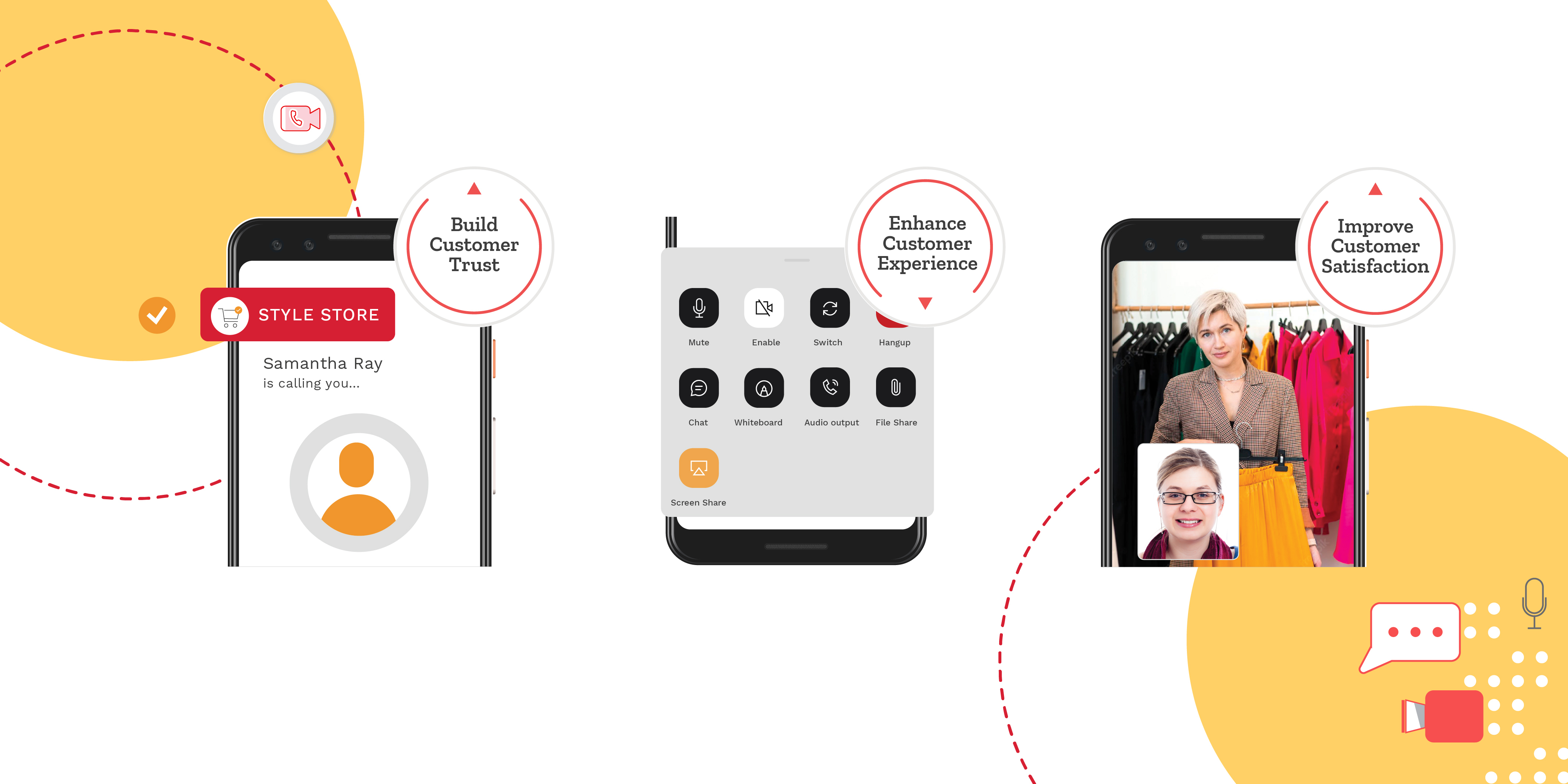 Build Customer Trust

STYLE STORE

Samantha Ray
is calling you...

Enhance Customer Experience

Mute
Enable
Switch
Hangup
Chat
Whiteboard
Audio output
File Share
Screen Share

Improve Customer Satisfaction