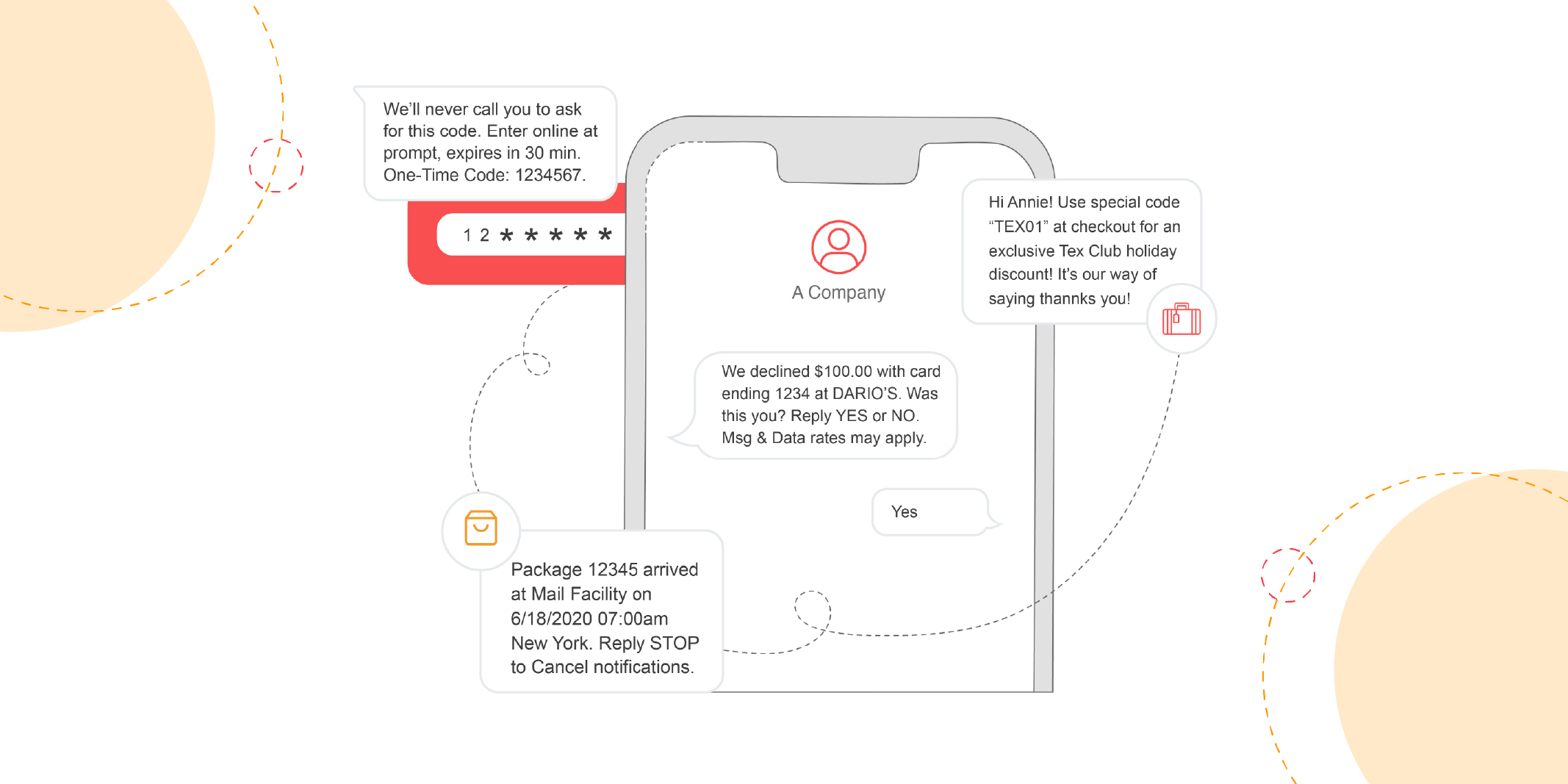 We'll never call you to ask for this code. Enter online at prompt, expires in 30 min. One-Time Code: 1234567.

1 2 * * * * *

A Company

Hi Annie! Use special code "TEX01" at checkout for an exclusive Tex Club holiday discount! It's our way of saying thannks you!

We declined $100.00 with card ending 1234 at DARIO'S. Was this you? Reply YES or NO. Msg & Data rates may apply.

Yes

Package 12345 arrived at Mail Facility on 6/18/2020 07:00am New York. Reply STOP to Cancel notifications.